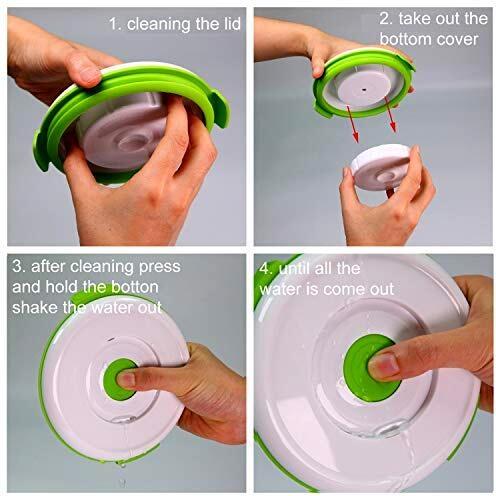 1. cleaning the lid

2. take out the bottom cover

3. after cleaning press and hold the botton shake the water out

4. until all the water is come out