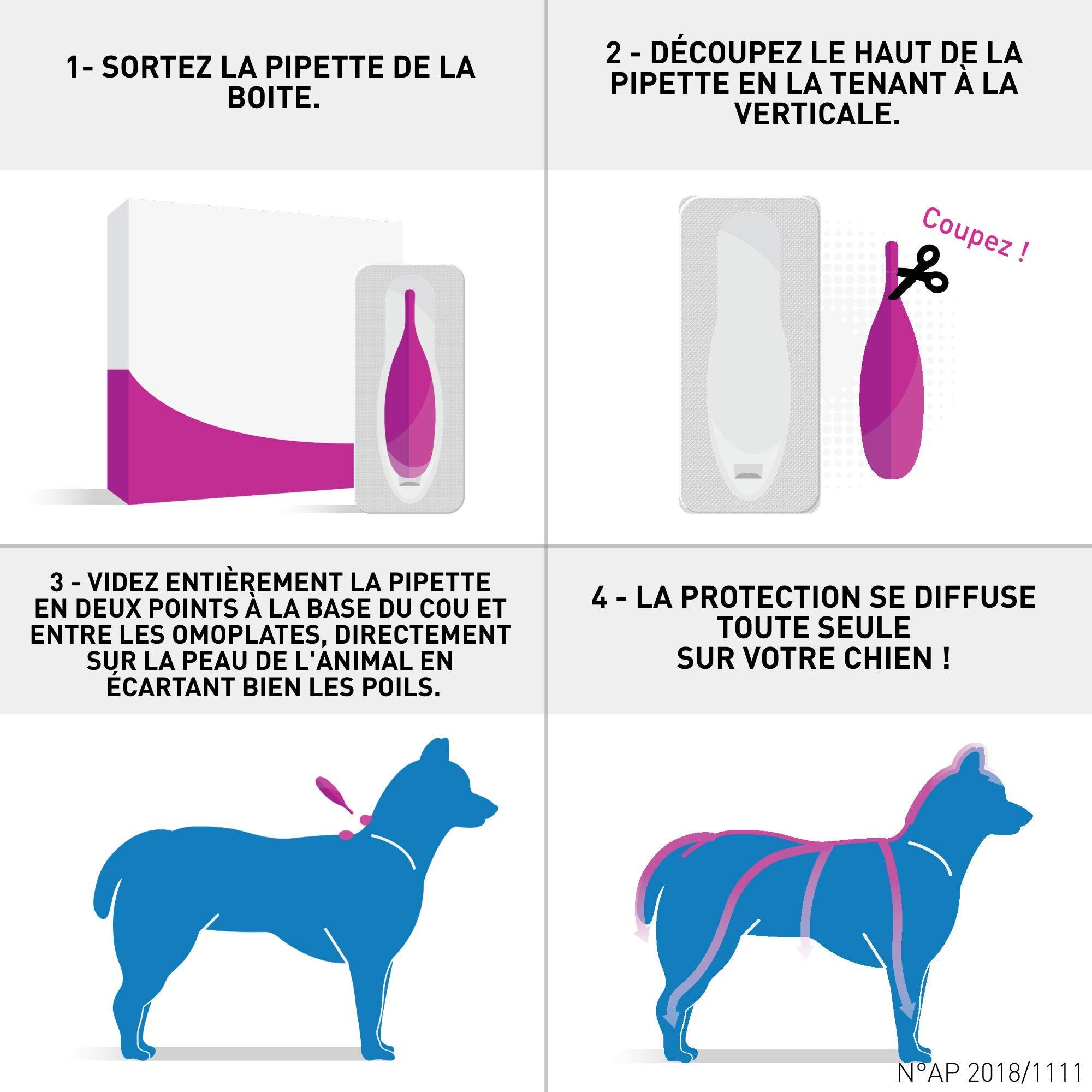 1- SORTEZ LA PIPETTE DE LA BOITE.

2 - DÉCOUPEZ LE HAUT DE LA PIPETTE EN LA TENANT À LA VERTICALE.

Coupez !

3 - VIDEZ ENTIÈREMENT LA PIPETTE EN DEUX POINTS À LA BASE DU COU ET ENTRE LES OMOPLATES, DIRECTEMENT SUR LA PEAU DE L'ANIMAL EN ÉCARTANT BIEN LES POILS.

4 - LA PROTECTION SE DIFFUSE TOUTE SEULE SUR VOTRE CHIEN !

N°AP 2018/1111