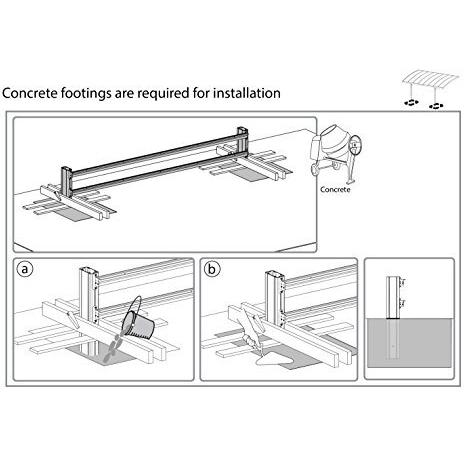 Concrete footings are required for installation

Concrete

a

b