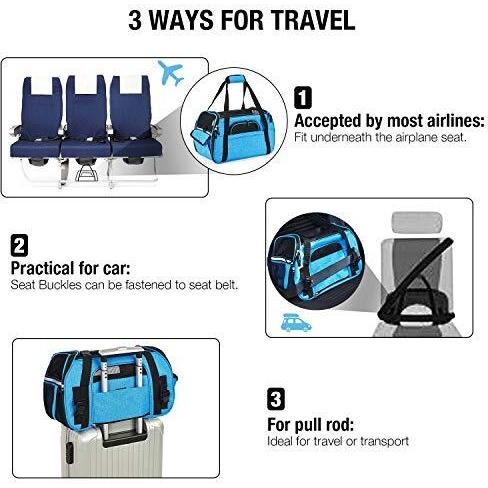 3 WAYS FOR TRAVEL

1
Accepted by most airlines:
Fit underneath the airplane seat.

2
Practical for car:
Seat Buckles can be fastened to seat belt.

3
For pull rod:
Ideal for travel or transport