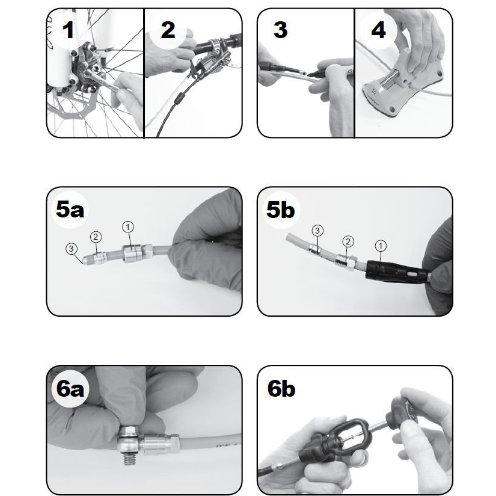 1
2
3
4
5a
③ ② ①
5b
③ ② ①
6a
6b