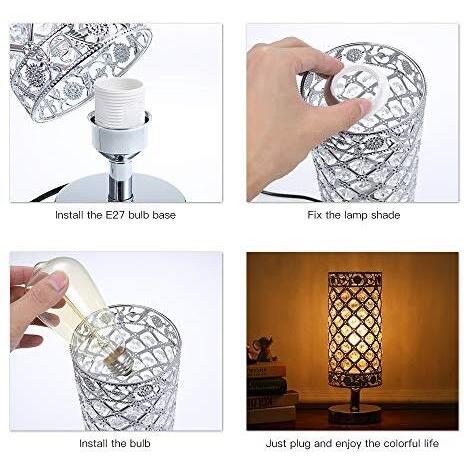 Install the E27 bulb base

Fix the lamp shade

Install the bulb

Just plug and enjoy the colorful life