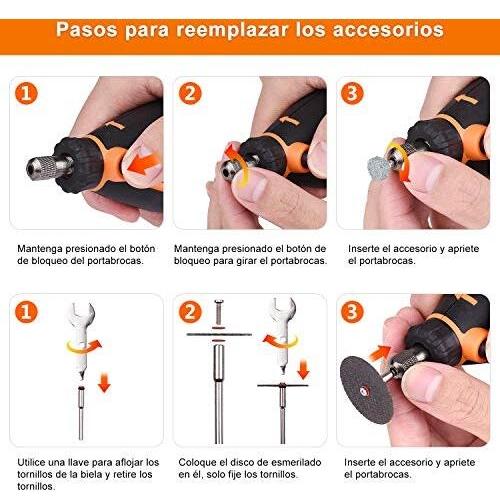 Pasos para reemplazar los accesorios

1

Mantenga presionado el botón de bloqueo del portabrocas.

2

Mantenga presionado el botón de bloqueo para girar el portabrocas.

3

Inserte el accesorio y apriete el portabrocas.

1

Utilice una llave para aflojar los tornillos de la biela y retire los tornillos.

2

Coloque el disco de esmerilado en él, solo fije los tornillos.

3

Inserte el accesorio y apriete el portabrocas.