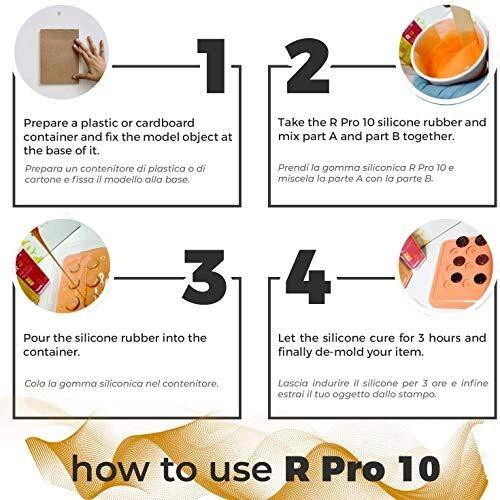 1

Prepare a plastic or cardboard container and fix the model object at the base of it.

Prepara un contenitore di plastica o di cartone e fissa il modello alla base.

2

Take the R Pro 10 silicone rubber and mix part A and part B together.

Prendi la gomma siliconica R Pro 10 e miscela la parte A con la parte B.

3

Pour the silicone rubber into the container.

Cola la gomma siliconica nel contenitore.

4

Let the silicone cure for 3 hours and finally de-mold your item.

Lascia indurire il silicone per 3 ore e infine estrai il tuo oggetto dallo stampo.

how to use R Pro 10