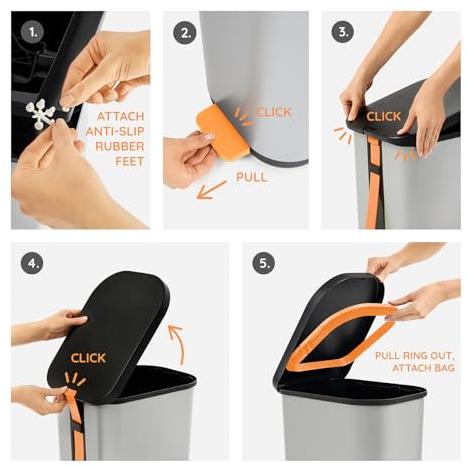 1.

ATTACH ANTI-SLIP RUBBER FEET

2.

CLICK

PULL

3.

CLICK

4.

CLICK

5.

PULL RING OUT, ATTACH BAG