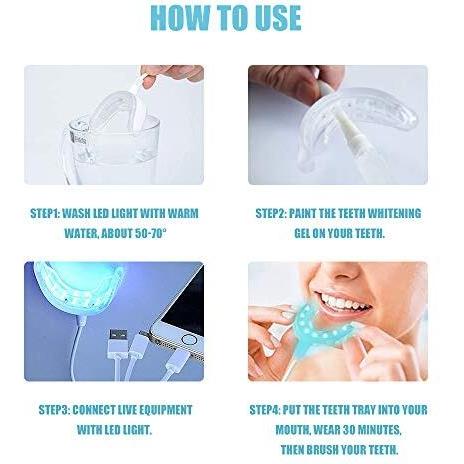 HOW TO USE

STEP1: WASH LED LIGHT WITH WARM WATER, ABOUT 50-70°

STEP2: PAINT THE TEETH WHITENING GEL ON YOUR TEETH.

STEP3: CONNECT LIVE EQUIPMENT WITH LED LIGHT.

STEP4: PUT THE TEETH TRAY INTO YOUR MOUTH, WEAR 30 MINUTES, THEN BRUSH YOUR TEETH.