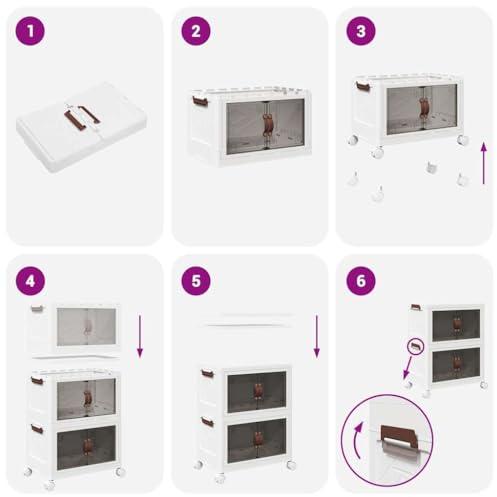 1

2

3

4

5

6