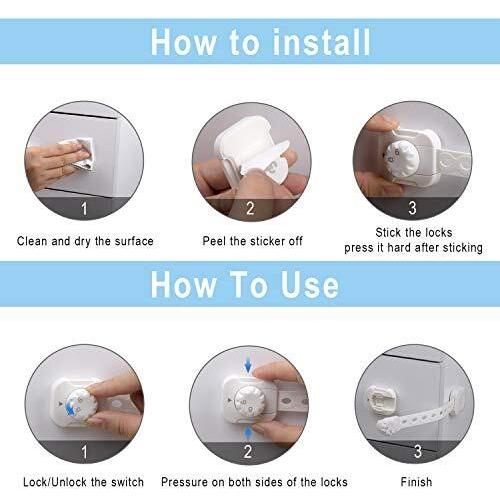 How to install

1

Clean and dry the surface

2

Peel the sticker off

3

Stick the locks
press it hard after sticking

How To Use

1

Lock/Unlock the switch

2

Pressure on both sides of the locks

3

Finish