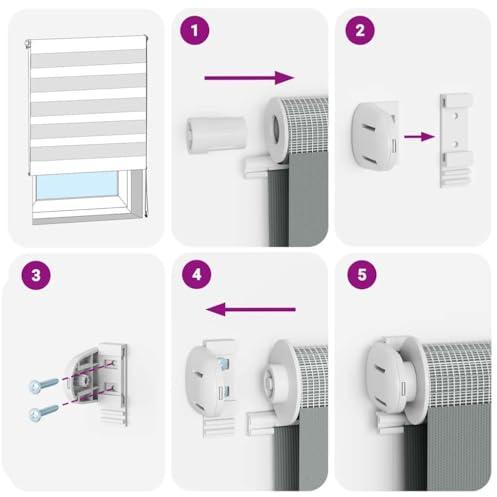 1

2

3

4

5