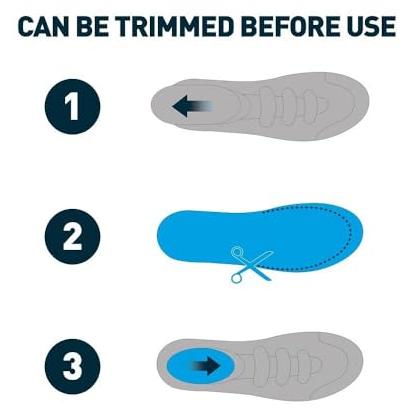 CAN BE TRIMMED BEFORE USE

1

2

3