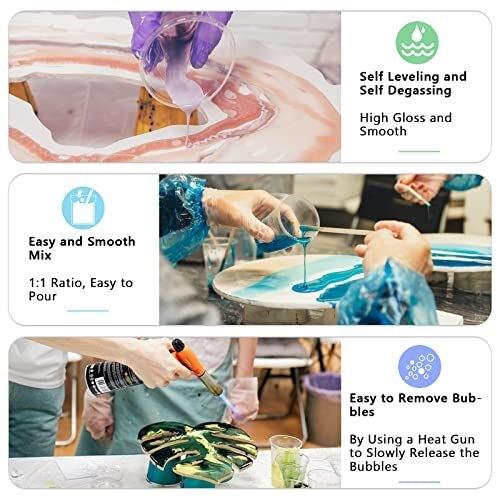 Self Leveling and Self Degassing

High Gloss and Smooth

Easy and Smooth Mix

1:1 Ratio, Easy to Pour

Easy to Remove Bubbles

By Using a Heat Gun to Slowly Release the Bubbles