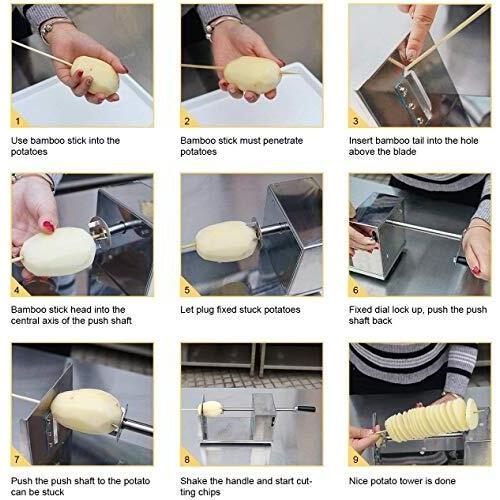 1

Use bamboo stick into the potatoes

2

Bamboo stick must penetrate potatoes

3

Insert bamboo tail into the hole above the blade

4

Bamboo stick head into the central axis of the push shaft

5

Let plug fixed stuck potatoes

6

Fixed dial lock up, push the push shaft back

7

Push the push shaft to the potato can be stuck

8

Shake the handle and start cutting chips

9

Nice potato tower is done