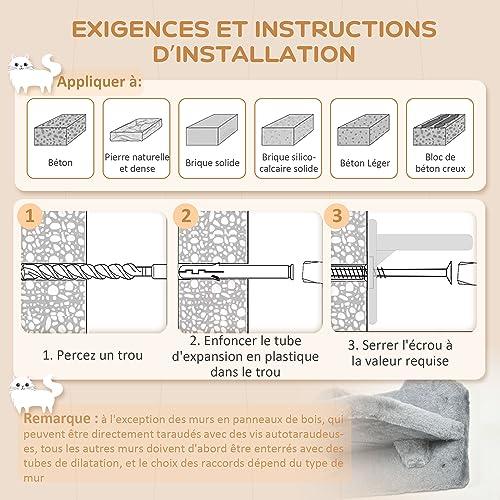 EXIGENCES ET INSTRUCTIONS D'INSTALLATION

Appliquer à:

Béton

Pierre naturelle et dense

Brique solide

Brique silico-calcaire solide

Béton Léger

Bloc de béton creux

1

2

3

1. Percez un trou

2. Enfoncer le tube d'expansion en plastique dans le trou

3. Serrer l'écrou à la valeur requise

Remarque : à l'exception des murs en panneaux de bois, qui peuvent être directement taraudés avec des vis autotaraudeuses, tous les autres murs doivent d'abord être enterrés avec des tubes de dilatation, et le choix des raccords dépend du type de mur