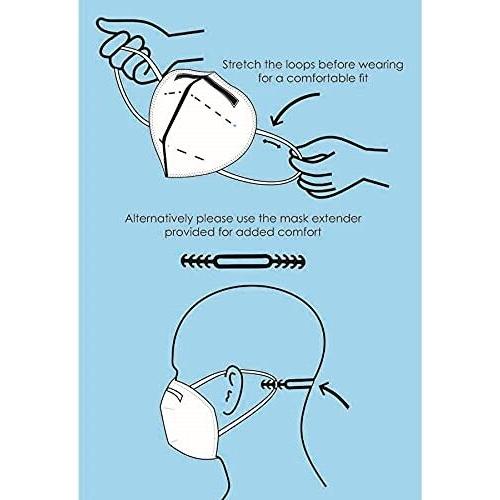 Stretch the loops before wearing for a comfortable fit

Alternatively please use the mask extender provided for added comfort