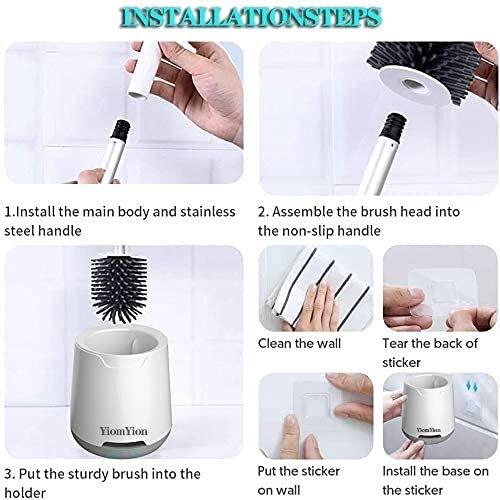 INSTALLATIONSTEPS

1.Install the main body and stainless steel handle

2. Assemble the brush head into the non-slip handle

YiomYion

3. Put the sturdy brush into the holder

Clean the wall

Tear the back of sticker

Put the sticker on wall

YiomYion

Install the base on the sticker