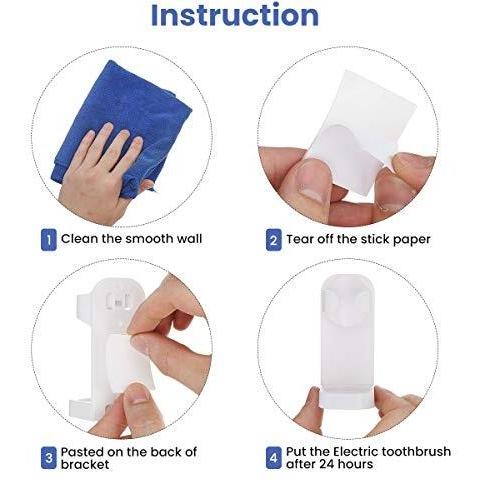 Instruction

1 Clean the smooth wall

2 Tear off the stick paper

3 Pasted on the back of bracket

4 Put the Electric toothbrush after 24 hours