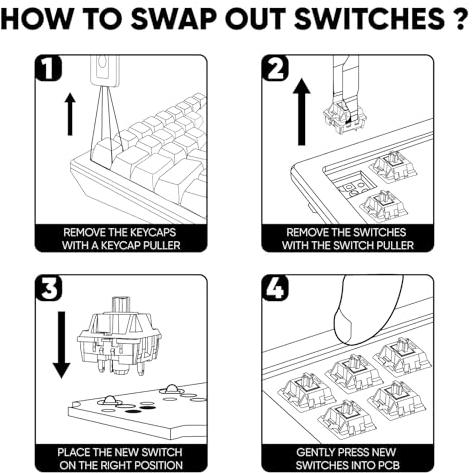 HOW TO SWAP OUT SWITCHES ?

1

REMOVE THE KEYCAPS WITH A KEYCAP PULLER

2

REMOVE THE SWITCHES WITH THE SWITCH PULLER

3

PLACE THE NEW SWITCH ON THE RIGHT POSITION

4

GENTLY PRESS NEW SWITCHES INTO PCB