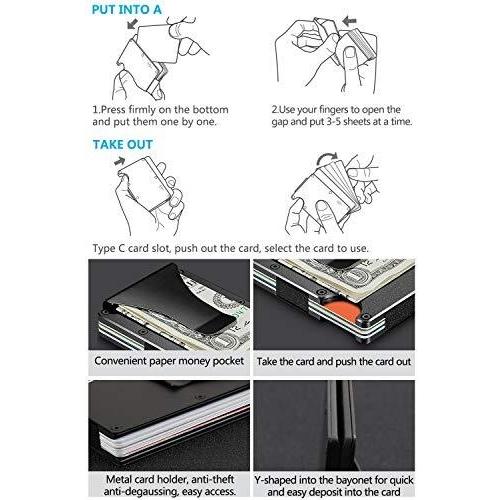 PUT INTO A

1.Press firmly on the bottom and put them one by one.

2.Use your fingers to open the gap and put 3-5 sheets at a time.

TAKE OUT

Type C card slot, push out the card, select the card to use.

Convenient paper money pocket

Take the card and push the card out

Metal card holder, anti-theft anti-degaussing, easy access.

Y-shaped into the bayonet for quick and easy deposit into the card