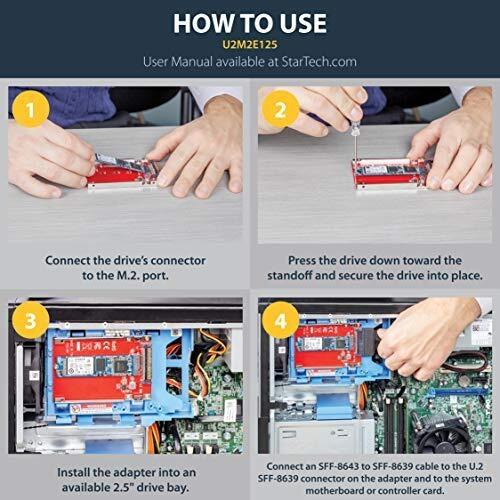 HOW TO USE
U2M2E125
User Manual available at StarTech.com

1

Connect the drive's connector to the M.2. port.

2

Press the drive down toward the standoff and secure the drive into place.

3

Install the adapter into an available 2.5" drive bay.

4

Connect an SFF-8643 to SFF-8639 cable to the U.2 SFF-8639 connector on the adapter and to the system motherboard or controller card.