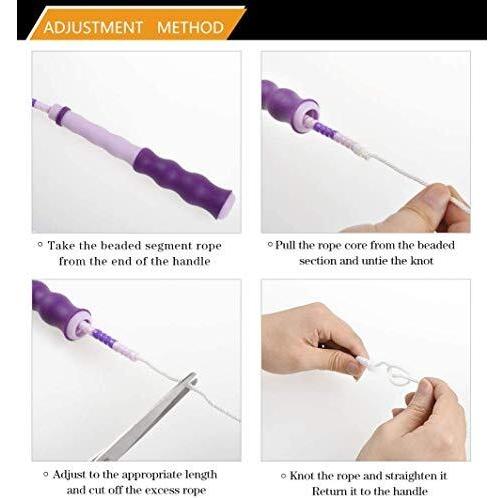 ADJUSTMENT METHOD

◦ Take the beaded segment rope from the end of the handle

◦ Pull the rope core from the beaded section and untie the knot

◦ Adjust to the appropriate length and cut off the excess rope

◦ Knot the rope and straighten it Return it to the handle