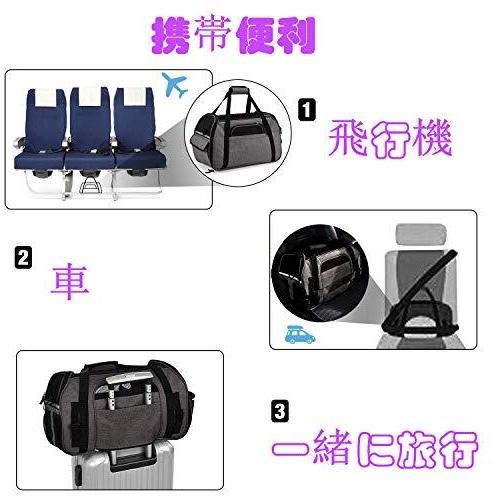 携帯便利

1 飛行機

2 車

3 一緒に旅行