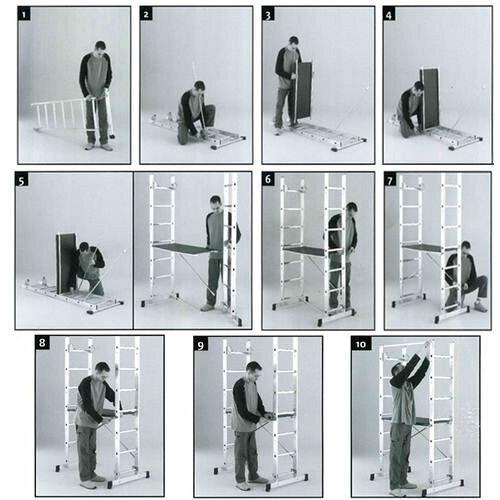 1
2
3
4
5
6
7
8
9
10