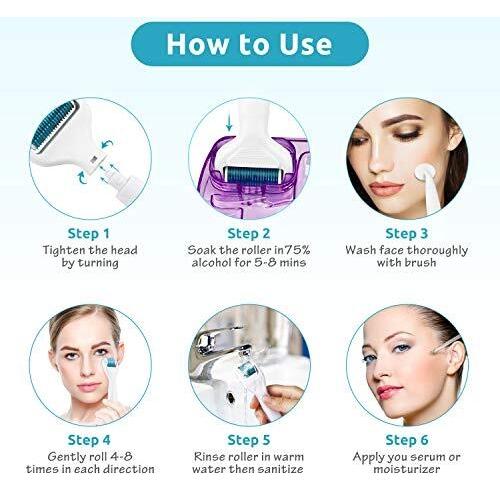 How to Use

Step 1
Tighten the head by turning

Step 2
Soak the roller in75% alcohol for 5-8 mins

Step 3
Wash face thoroughly with brush

Step 4
Gently roll 4-8 times in each direction

Step 5
Rinse roller in warm water then sanitize

Step 6
Apply you serum or moisturizer