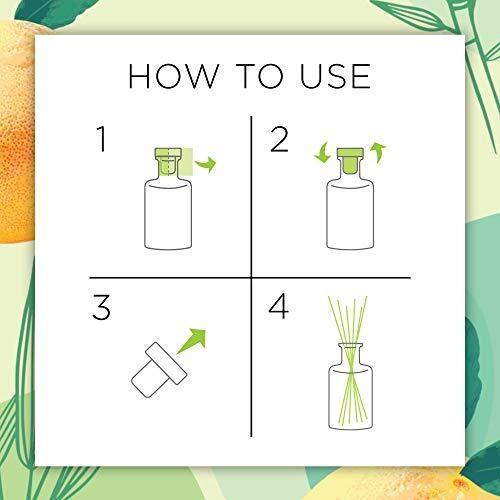 HOW TO USE

1

2

3

4