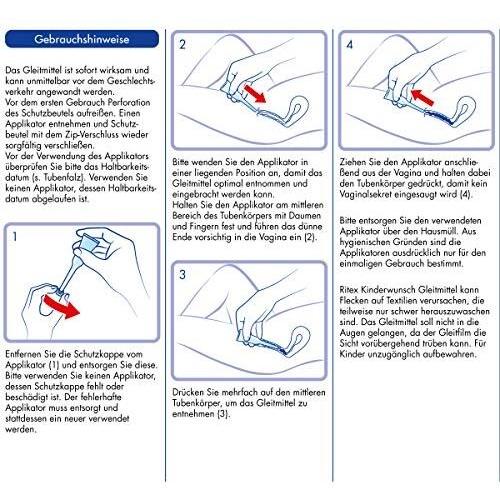 Gebrauchshinweise

Das Gleitmittel ist sofort wirksam und kann unmittelbar vor dem Geschlechtsverkehr angewandt werden.
Vor dem ersten Gebrauch Perforation des Schutzbeutels aufreißen. Einen Applikator entnehmen und Schutzbeutel mit dem Zip-Verschluss wieder sorgfältig verschließen.
Vor der Verwendung des Applikators überprüfen Sie bitte das Haltbarkeitsdatum (s. Tubenfalz). Verwenden Sie keinen Applikator, dessen Haltbarkeitsdatum abgelaufen ist.

1

Entfernen Sie die Schutzkappe vom Applikator (1) und entsorgen Sie diese. Bitte verwenden Sie keinen Applikator, dessen Schutzkappe fehlt oder beschädigt ist. Der fehlerhafte Applikator muss entsorgt und stattdessen ein neuer verwendet werden.

2

Bitte wenden Sie den Applikator in einer liegenden Position an, damit das Gleitmittel optimal entnommen und eingebracht werden kann.
Halten Sie den Applikator am mittleren Bereich des Tubenkörpers mit Daumen und Fingern fest und führen das dünne Ende vorsichtig in die Vagina ein (2).

3

Drücken Sie mehrfach auf den mittleren Tubenkörper, um das Gleitmittel zu entnehmen (3).

4

Ziehen Sie den Applikator anschließend aus der Vagina und halten dabei den Tubenkörper gedrückt, damit kein Vaginalsekret eingesaugt wird (4).

Bitte entsorgen Sie den verwendeten Applikator über den Hausmüll. Aus hygienischen Gründen sind die Applikatoren ausdrücklich nur für den einmaligen Gebrauch bestimmt.

Ritex Kinderwunsch Gleitmittel kann Flecken auf Textilien verursachen, die teilweise nur schwer herauszuwaschen sind. Das Gleitmittel soll nicht in die Augen gelangen, da der Gleitfilm die Sicht vorübergehend trüben kann. Für Kinder unzugänglich aufbewahren.