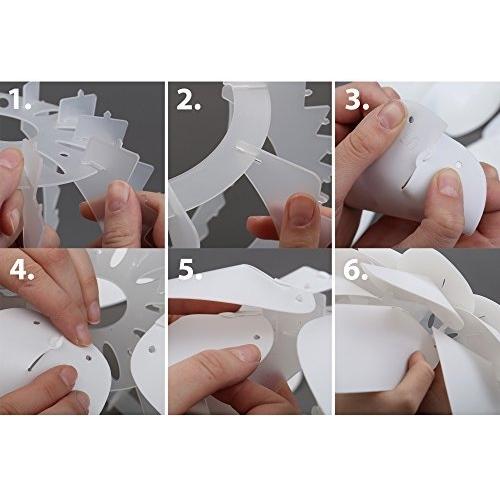 1.

2.

3.

4.

5.

6.