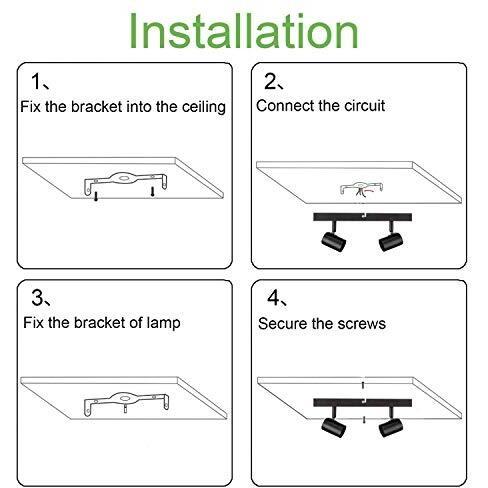 Installation

1、
Fix the bracket into the ceiling

2、
Connect the circuit

3、
Fix the bracket of lamp

4、
Secure the screws