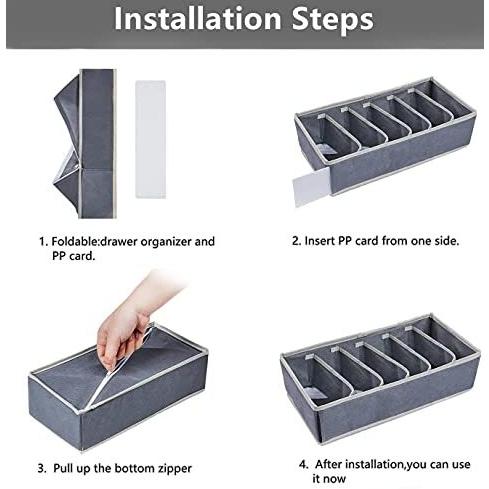 Installation Steps

1. Foldable:drawer organizer and PP card.

2. Insert PP card from one side.

3. Pull up the bottom zipper

4. After installation,you can use it now