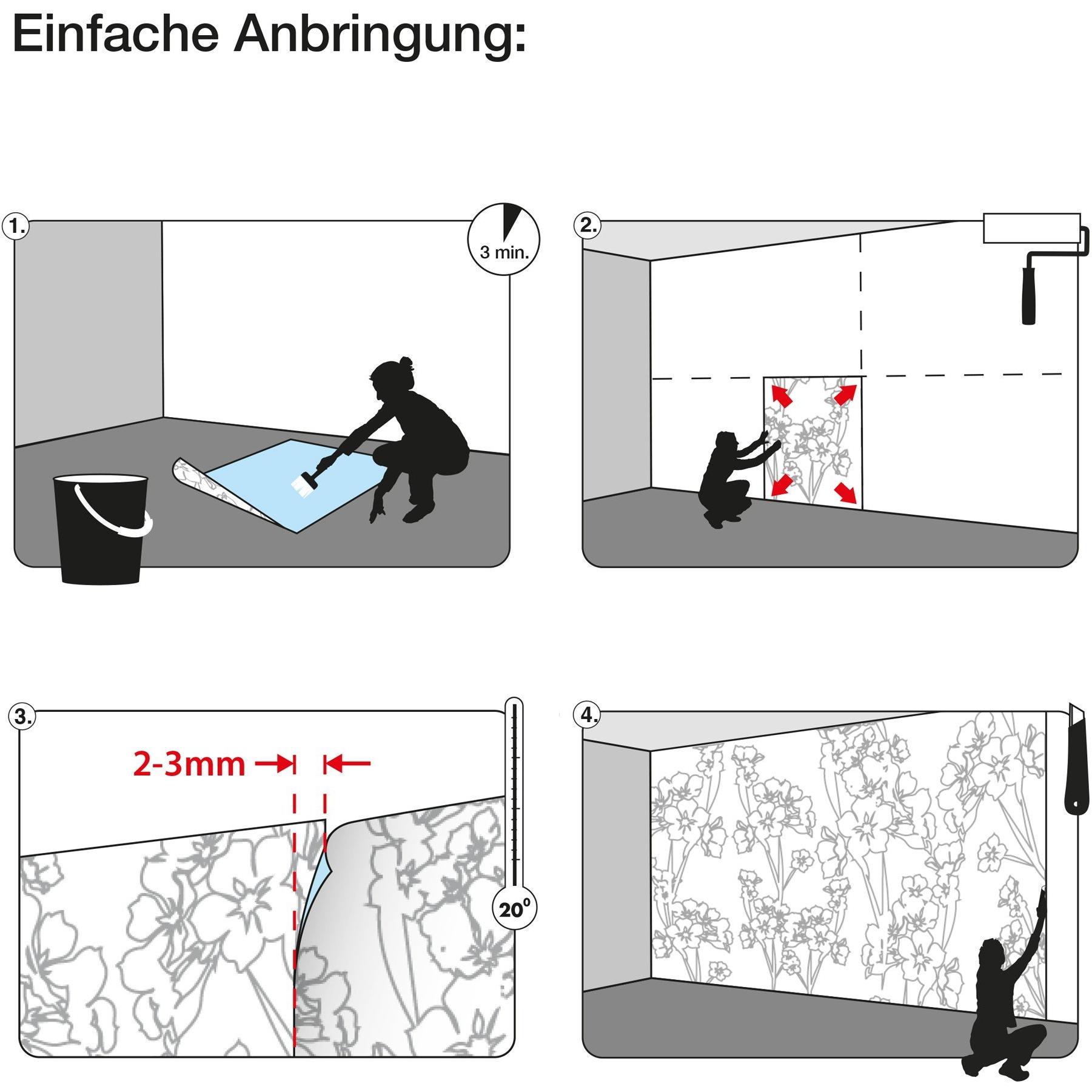 Einfache Anbringung:

1.

3 min.

2.

3.

2-3mm

20°

4.