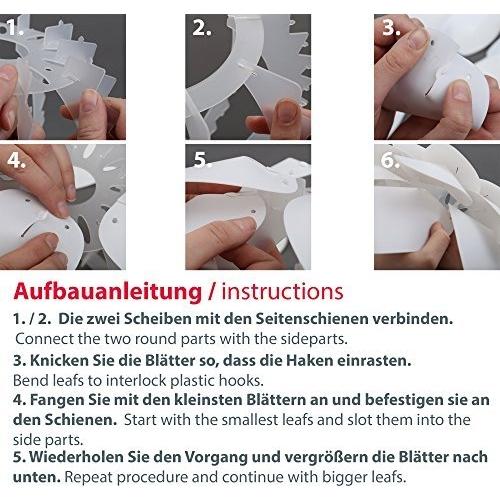 1.

2.

3.

4.

5.

6.

Aufbauanleitung / instructions

1. / 2. Die zwei Scheiben mit den Seitenschienen verbinden.
Connect the two round parts with the sideparts.

3. Knicken Sie die Blätter so, dass die Haken einrasten.
Bend leafs to interlock plastic hooks.

4. Fangen Sie mit den kleinsten Blättern an und befestigen sie an den Schienen. Start with the smallest leafs and slot them into the side parts.

5. Wiederholen Sie den Vorgang und vergrößern die Blätter nach unten. Repeat procedure and continue with bigger leafs.