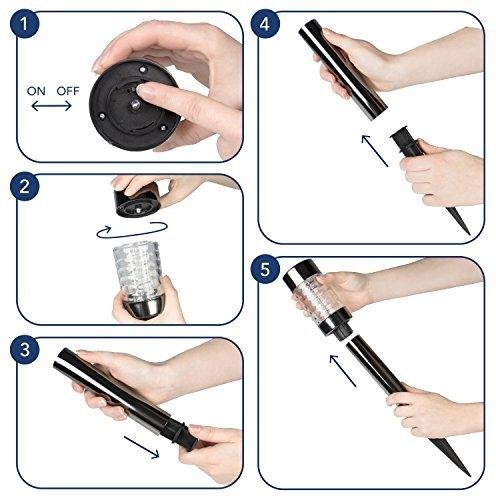 1

ON OFF

2

3

4

5