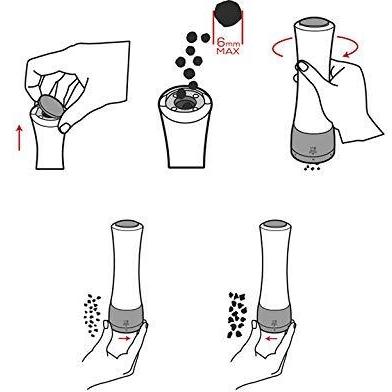 6mm
MAX