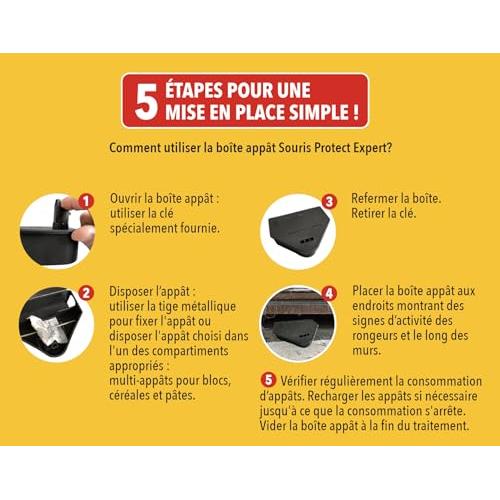 5 ÉTAPES POUR UNE MISE EN PLACE SIMPLE !

Comment utiliser la boîte appât Souris Protect Expert?

1 Ouvrir la boîte appât : utiliser la clé spécialement fournie.

2 Disposer l'appât : utiliser la tige métallique pour fixer l'appât ou disposer l'appât choisi dans l'un des compartiments appropriés : multi-appâts pour blocs, céréales et pâtes.

3 Refermer la boîte. Retirer la clé.

4 Placer la boîte appât aux endroits montrant des signes d'activité des rongeurs et le long des murs.

5 Vérifier régulièrement la consommation d'appâts. Recharger les appâts si nécessaire jusqu'à ce que la consommation s'arrête. Vider la boîte appât à la fin du traitement.