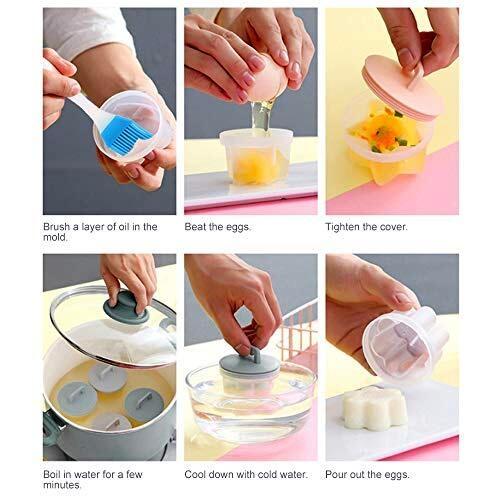 Brush a layer of oil in the mold.

Beat the eggs.

Tighten the cover.

Boil in water for a few minutes.

Cool down with cold water.

Pour out the eggs.