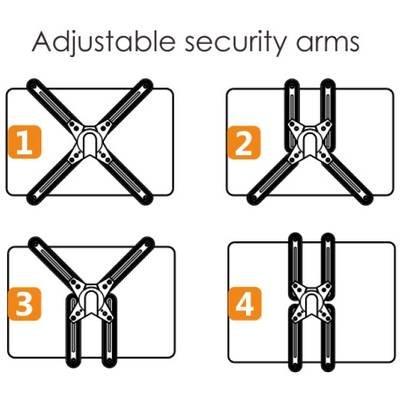 Adjustable security arms

1

2

3

4