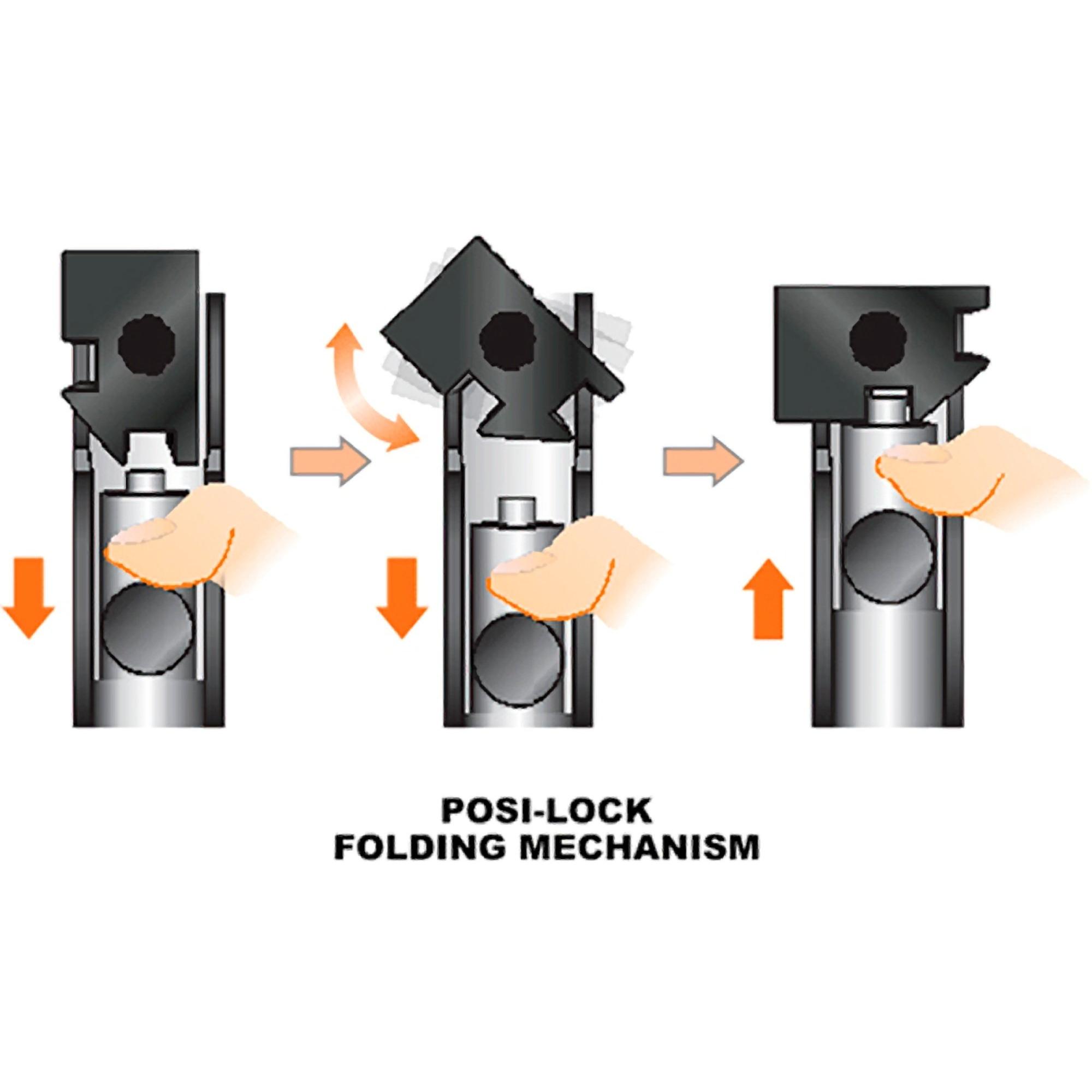 POSI-LOCK
FOLDING MECHANISM