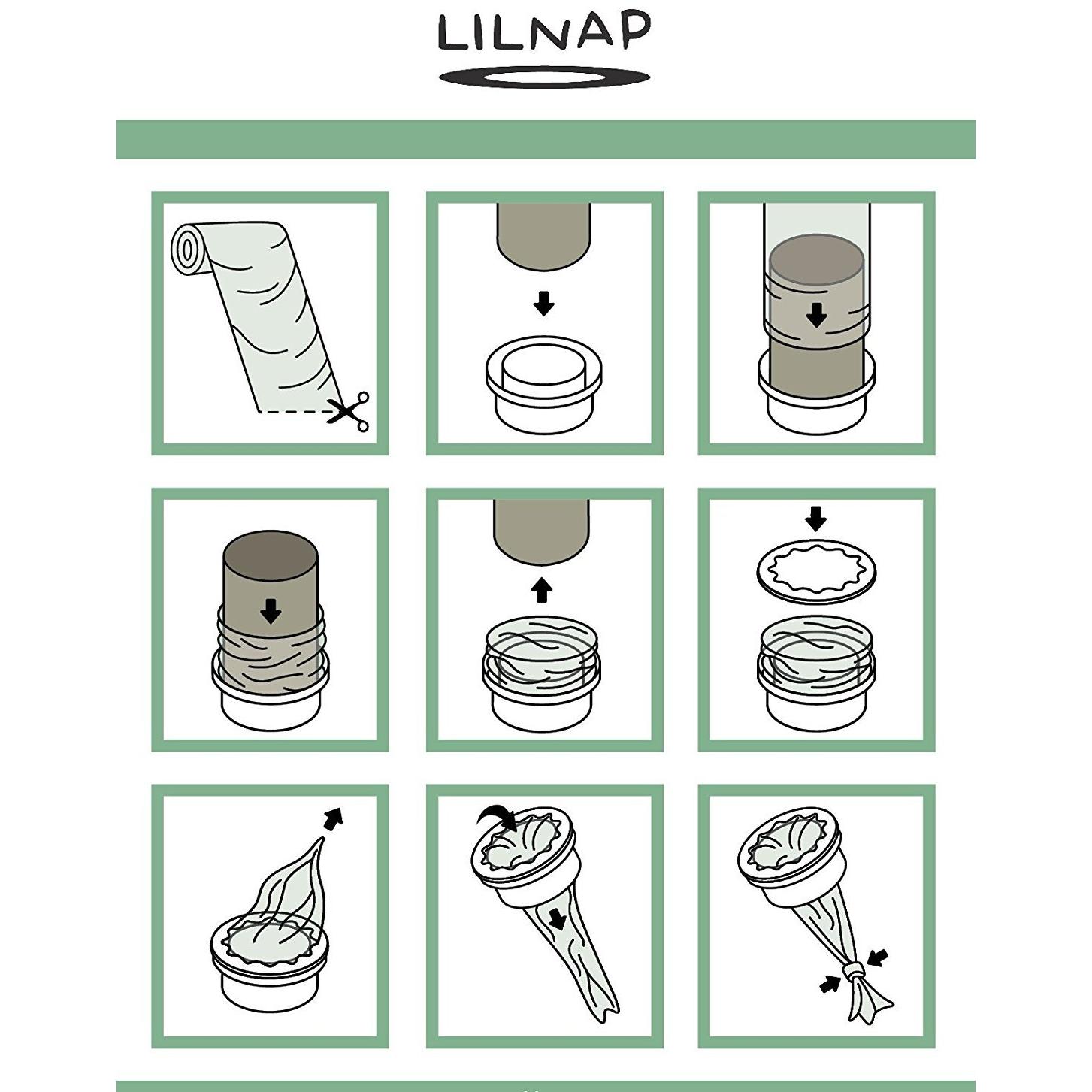 LILNAP