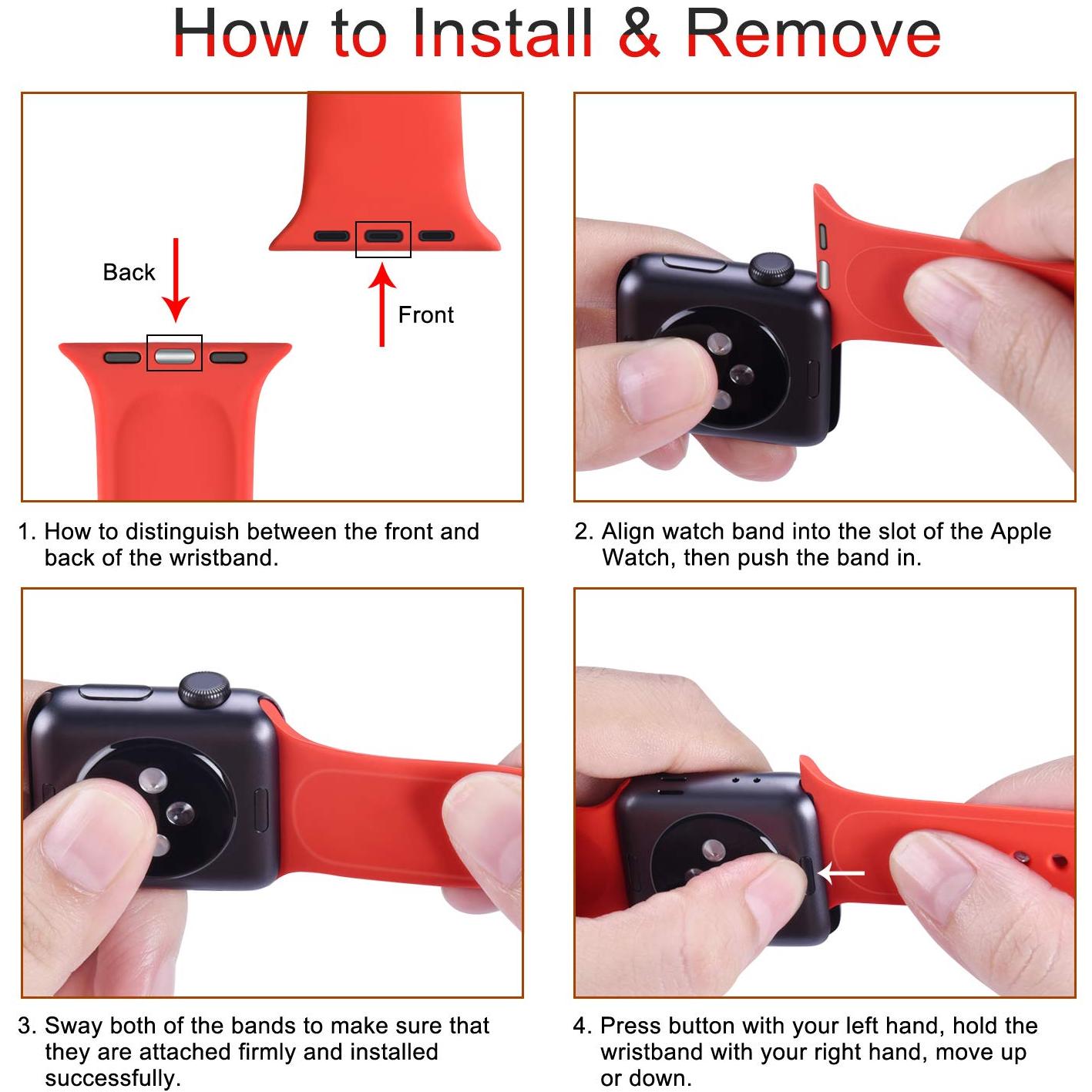 How to Install & Remove

Back

Front

1. How to distinguish between the front and back of the wristband.

2. Align watch band into the slot of the Apple Watch, then push the band in.

3. Sway both of the bands to make sure that they are attached firmly and installed successfully.

4. Press button with your left hand, hold the wristband with your right hand, move up or down.