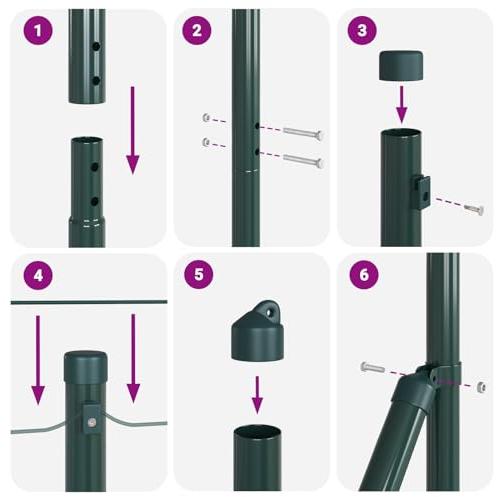 1

2

3

4

5

6