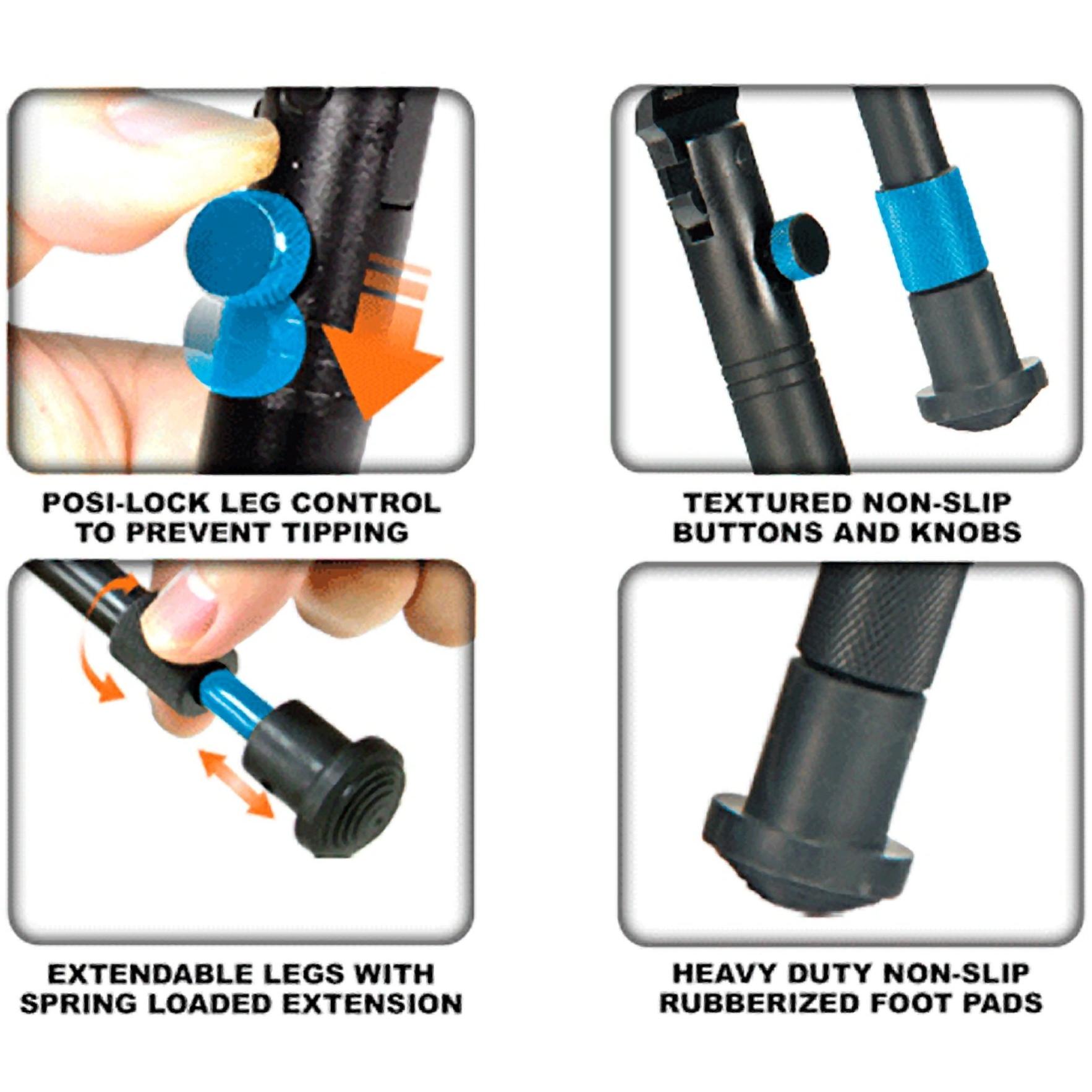 POSI-LOCK LEG CONTROL TO PREVENT TIPPING

TEXTURED NON-SLIP BUTTONS AND KNOBS

EXTENDABLE LEGS WITH SPRING LOADED EXTENSION

HEAVY DUTY NON-SLIP RUBBERIZED FOOT PADS