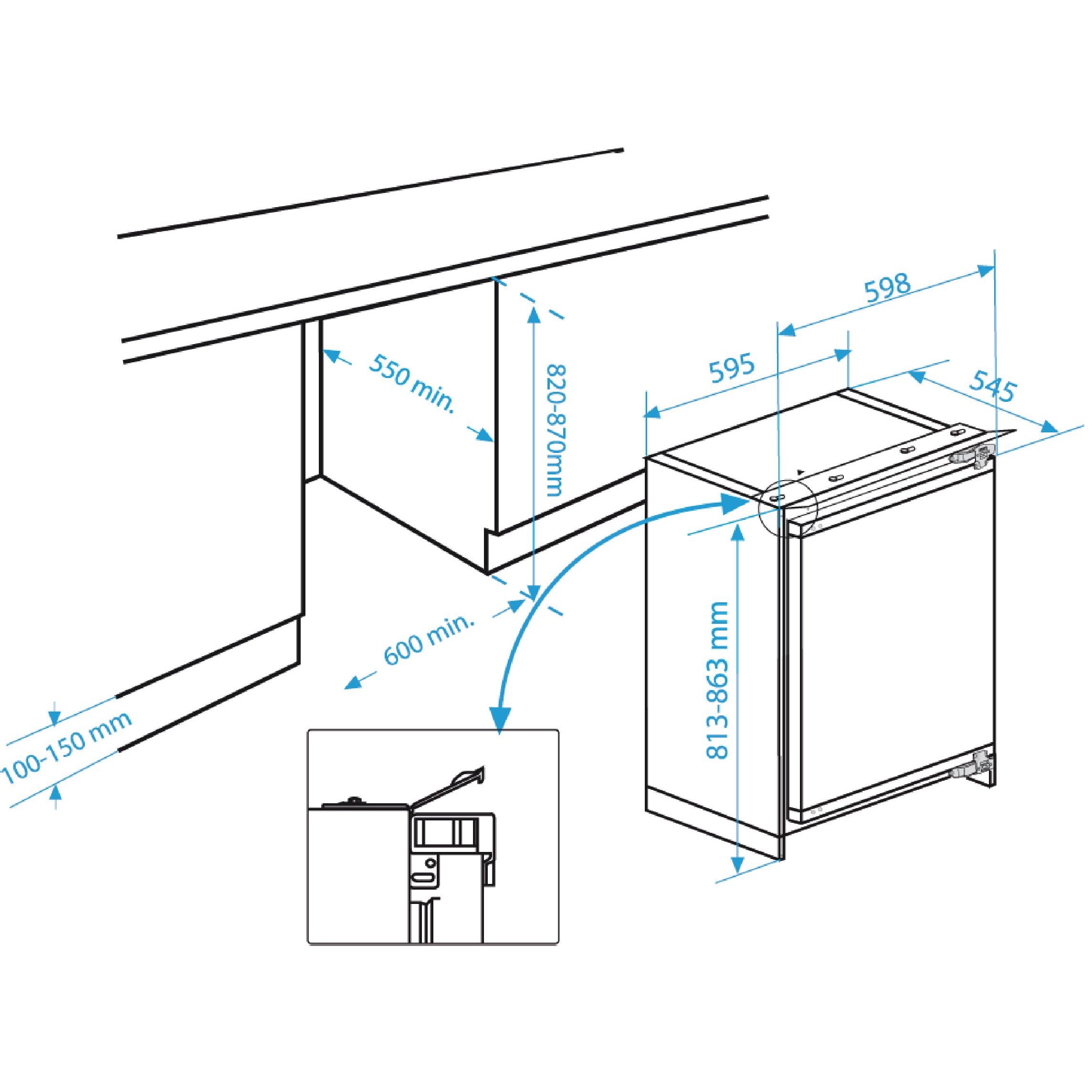 550 min.

820-870mm

600 min.

100-150 mm

598

595

545

813-863 mm