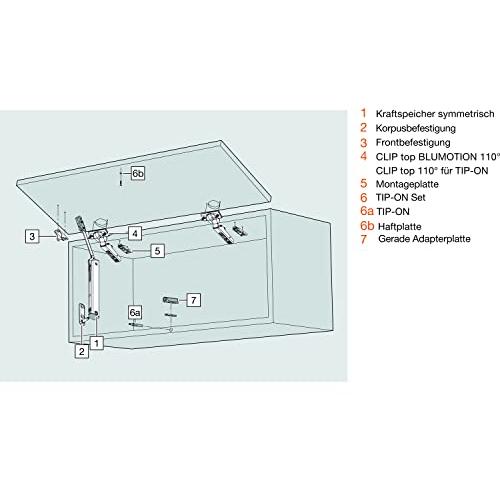 6b
3
4
5
7
6a
2
1

1 Kraftspeicher symmetrisch
2 Korpusbefestigung
3 Frontbefestigung
4 CLIP top BLUMOTION 110°
CLIP top 110° für TIP-ON
5 Montageplatte
6 TIP-ON Set
6a TIP-ON
6b Haftplatte
7 Gerade Adapterplatte