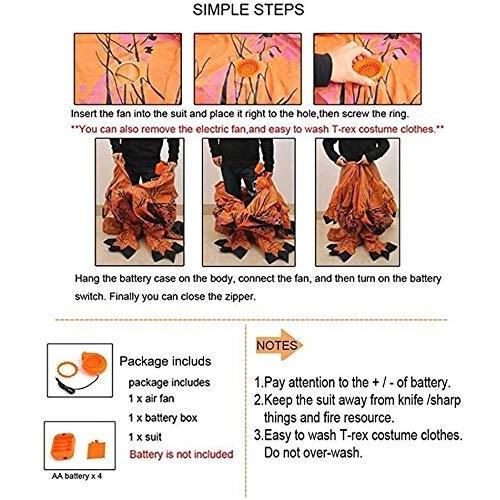 SIMPLE STEPS

Insert the fan into the suit and place it right to the hole,then screw the ring.

**You can also remove the electric fan,and easy to wash T-rex costume clothes.**

Hang the battery case on the body, connect the fan, and then turn on the battery switch. Finally you can close the zipper.

Package includs

package includes
1 x air fan
1 x battery box
1 x suit
Battery is not included

AA battery x 4

NOTES

1.Pay attention to the + / - of battery.
2.Keep the suit away from knife /sharp things and fire resource.
3.Easy to wash T-rex costume clothes. Do not over-wash.