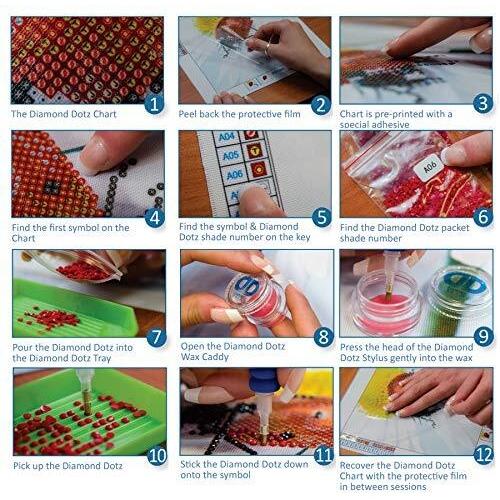 1
The Diamond Dotz Chart

2
Peel back the protective film

3
Chart is pre-printed with a special adhesive

4
Find the first symbol on the Chart

A04
A05
A06
5
Find the symbol & Diamond Dotz shade number on the key

A06
6
Find the Diamond Dotz packet shade number

7
Pour the Diamond Dotz into the Diamond Dotz Tray

8
Open the Diamond Dotz Wax Caddy

9
Press the head of the Diamond Dotz Stylus gently into the wax

10
Pick up the Diamond Dotz

11
Stick the Diamond Dotz down onto the symbol

12
Recover the Diamond Dotz Chart with the protective film in between sessions