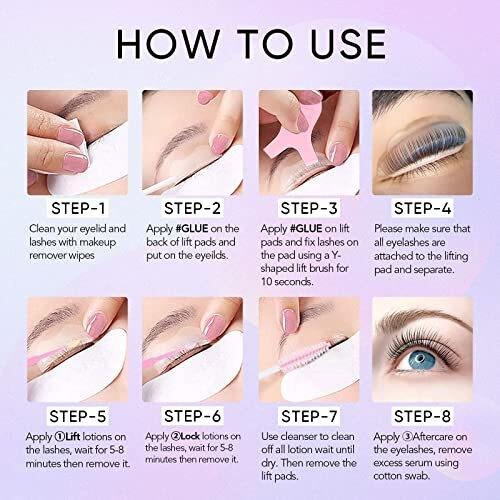 HOW TO USE

STEP-1
Clean your eyelid and lashes with makeup remover wipes

STEP-2
Apply #GLUE on the back of lift pads and put on the eyeilds.

STEP-3
Apply #GLUE on lift pads and fix lashes on the pad using a Y-shaped lift brush for 10 seconds.

STEP-4
Please make sure that all eyelashes are attached to the lifting pad and separate.

STEP-5
Apply ①Lift lotions on the lashes, wait for 5-8 minutes then remove it.

STEP-6
Apply ②Lock lotions on the lashes, wait for 5-8 minutes then remove it.

STEP-7
Use cleanser to clean off all lotion wait until dry. Then remove the lift pads.

STEP-8
Apply ③Aftercare on the eyelashes, remove excess serum using cotton swab.