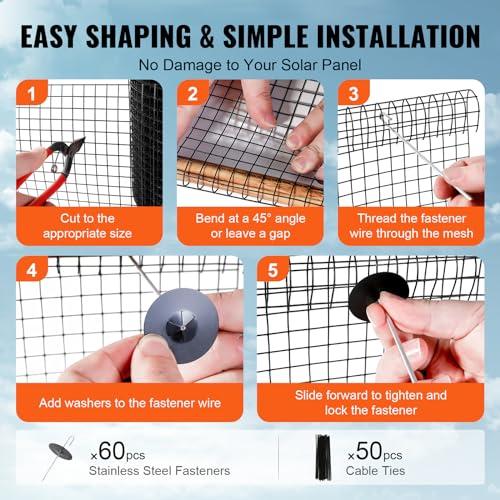 EASY SHAPING & SIMPLE INSTALLATION

No Damage to Your Solar Panel

1
Cut to the appropriate size

2
Bend at a 45° angle or leave a gap

3
Thread the fastener wire through the mesh

4
Add washers to the fastener wire

5
Slide forward to tighten and lock the fastener

×60pcs
Stainless Steel Fasteners

×50pcs
Cable Ties